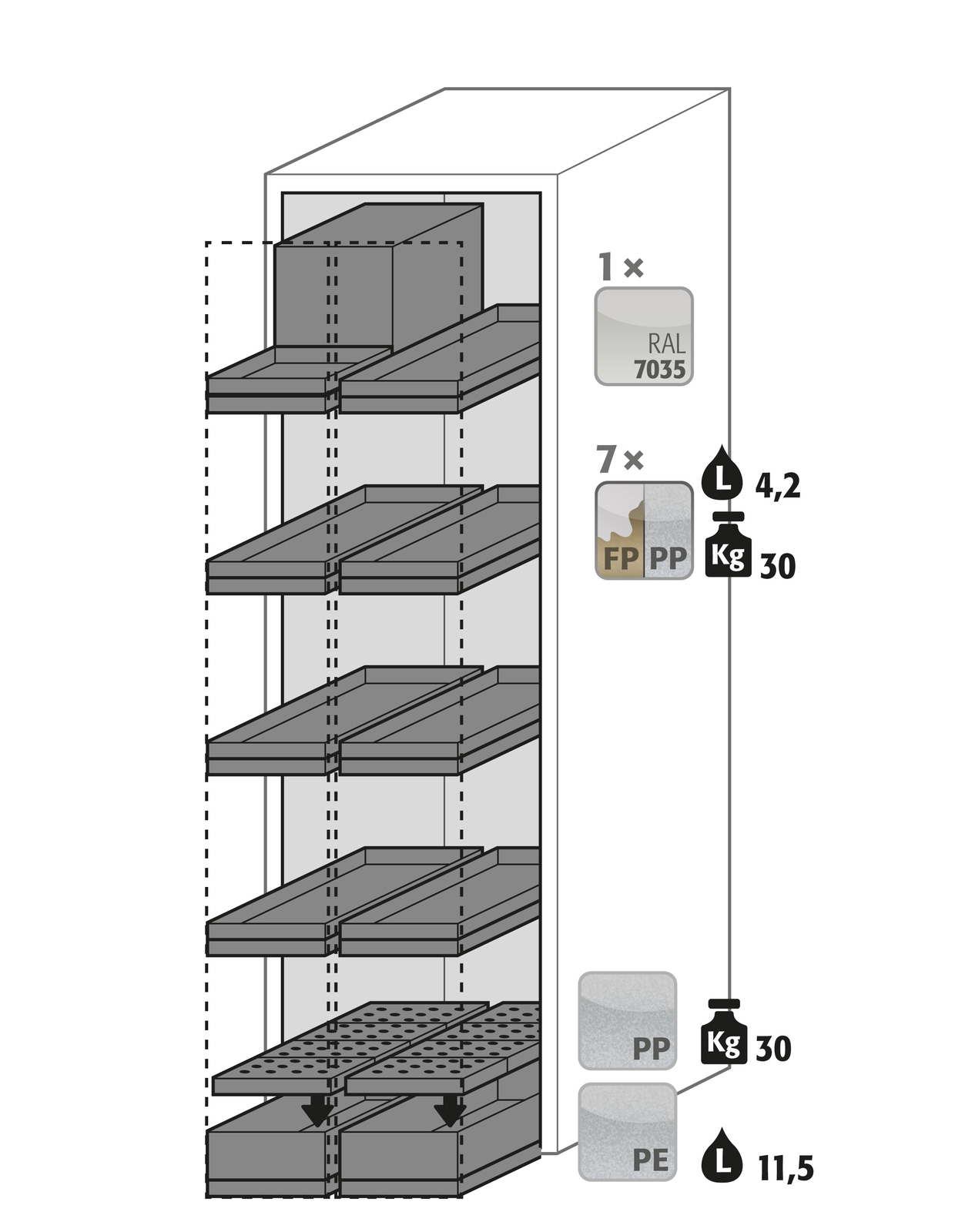 1 ×

RAL
7035

7 ×

FP PP

L 4,2

Kg 30

PP

Kg 30

PE

L 11,5