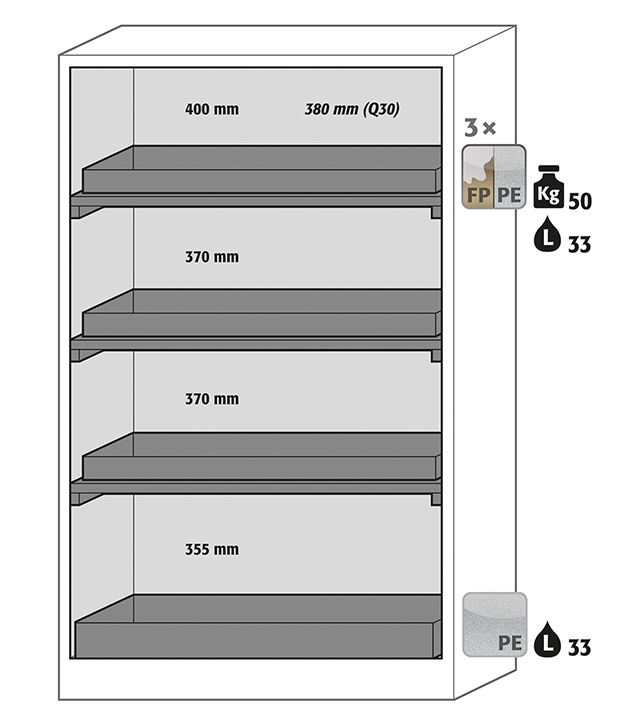 400 mm 380 mm (Q30)

3 ×

FP PE

Kg 50

L 33

370 mm

370 mm

355 mm

PE

L 33