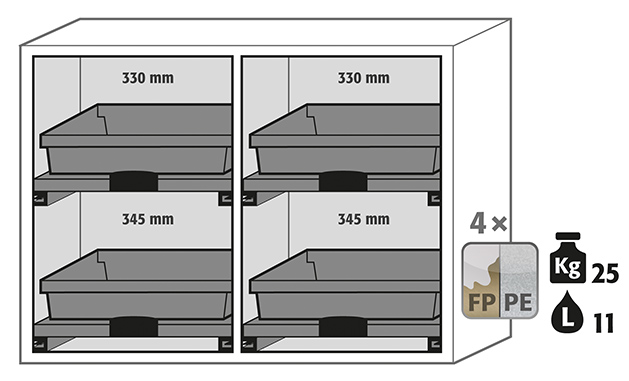 330 mm

330 mm

345 mm

345 mm

4 ×

FP PE

Kg 25

L 11