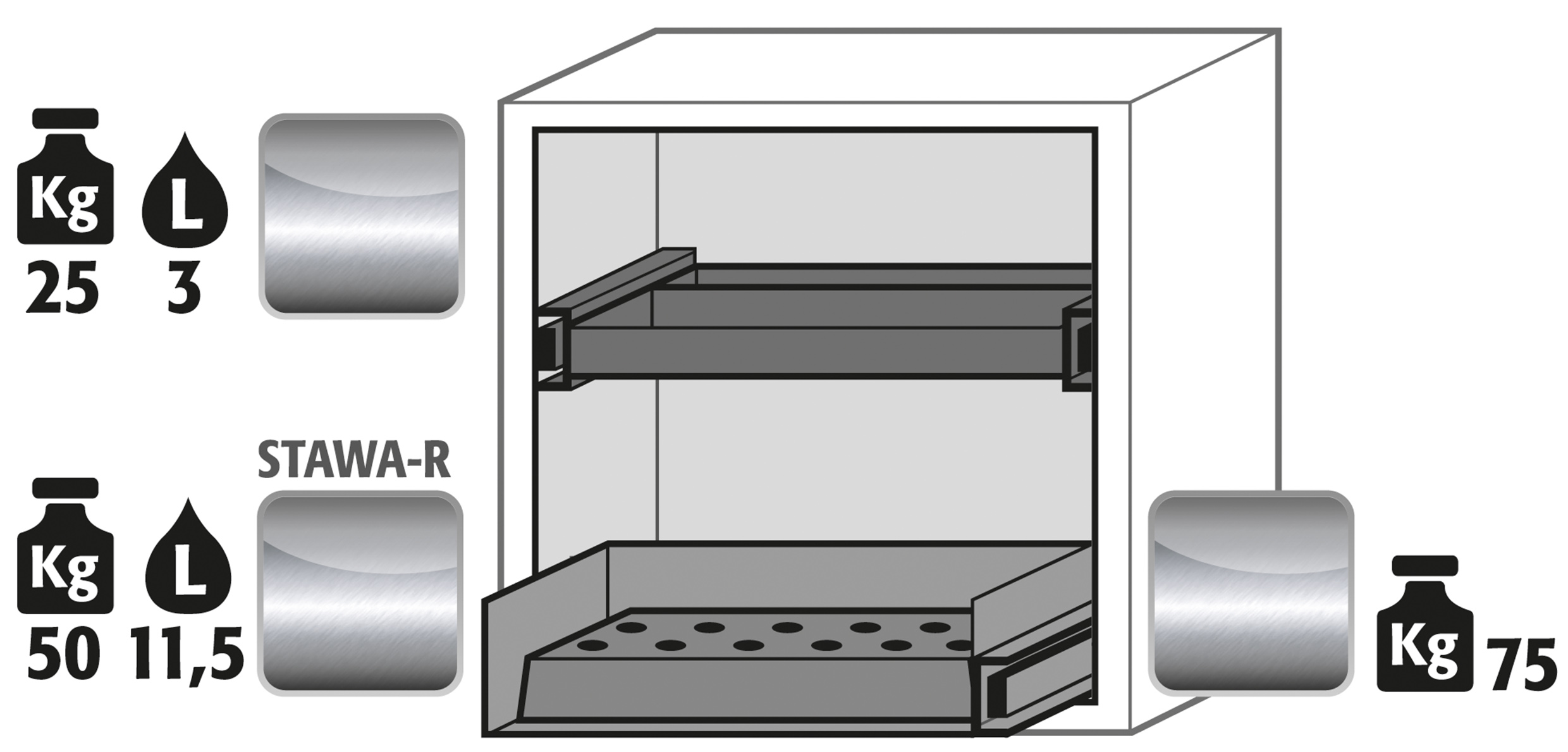 Kg L
25 3

STAWA-R

Kg L
50 11,5

Kg 75