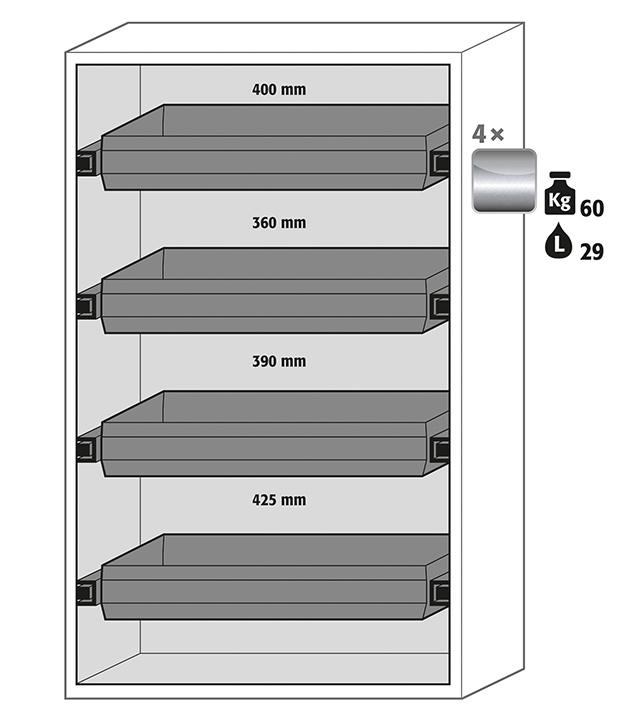 400 mm

360 mm

390 mm

425 mm

4 ×

Kg 60

L 29