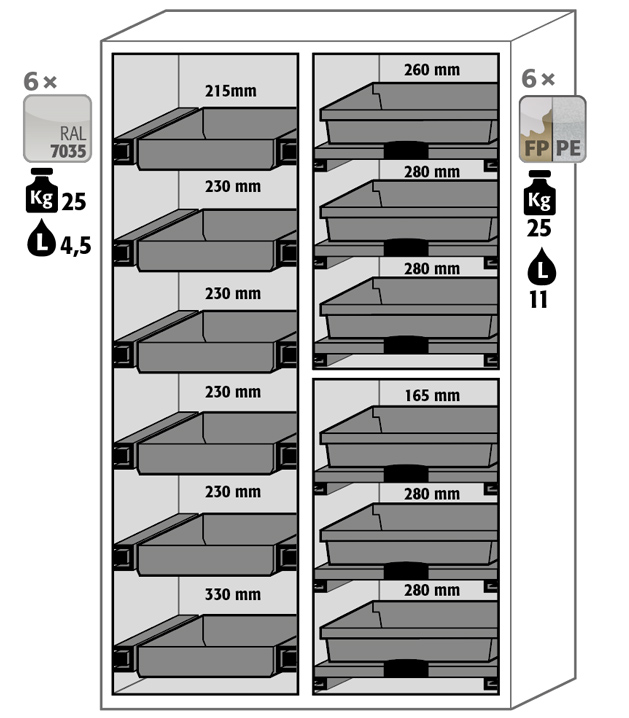 6 ×

RAL 7035

Kg 25

L 4,5

215mm

230 mm

230 mm

230 mm

230 mm

330 mm

260 mm

280 mm

280 mm

165 mm

280 mm

280 mm

6 ×

FP PE

Kg 25

L 11