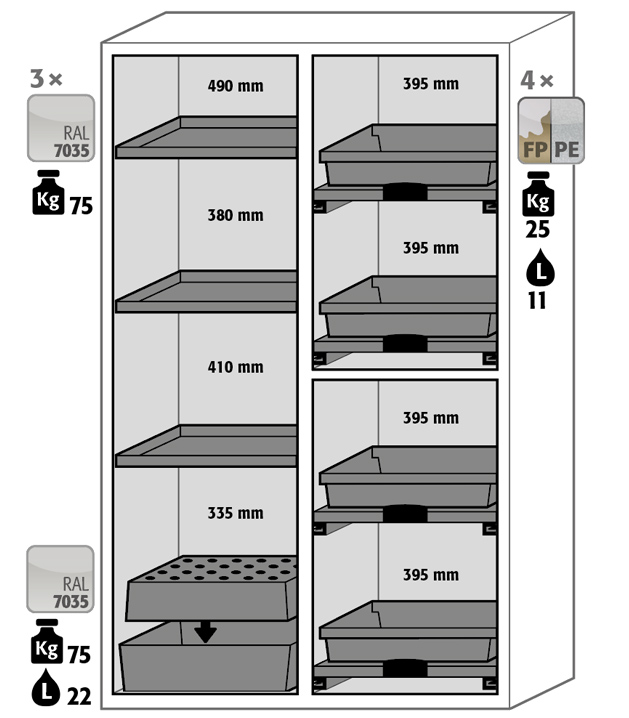 3 ×

RAL 7035

Kg 75

490 mm

380 mm

410 mm

335 mm

RAL 7035

Kg 75

L 22

395 mm

395 mm

395 mm

395 mm

4 ×

FP PE

Kg 25

L 11