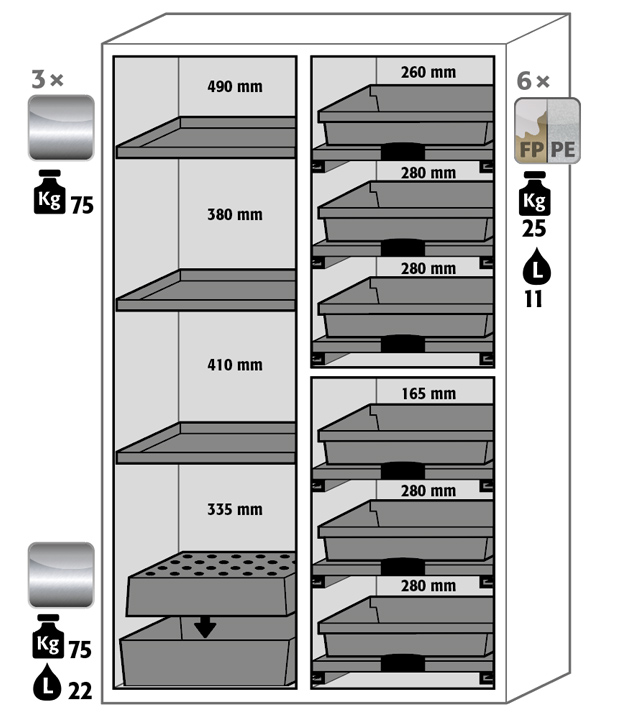 3 ×

Kg 75

490 mm

380 mm

410 mm

335 mm

Kg 75

L 22

260 mm

280 mm

280 mm

165 mm

280 mm

280 mm

6 ×

FP PE

Kg 25

L 11