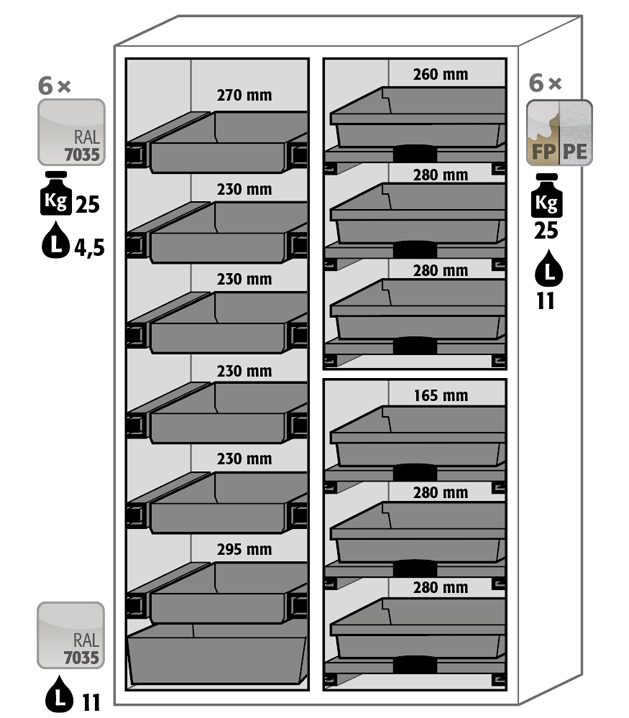 6 ×

RAL
7035

Kg 25

L 4,5

270 mm

230 mm

230 mm

230 mm

230 mm

295 mm

RAL
7035

L 11

260 mm

280 mm

280 mm

165 mm

280 mm

280 mm

6 ×

FP PE

Kg
25

L
11