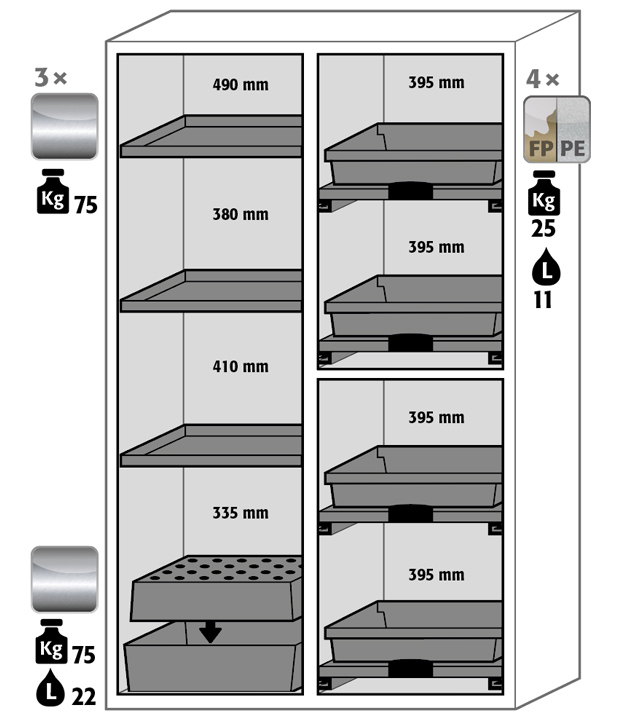 3 ×

Kg 75

490 mm

380 mm

410 mm

335 mm

Kg 75

L 22

395 mm

395 mm

395 mm

395 mm

4 ×

FP PE

Kg 25

L 11