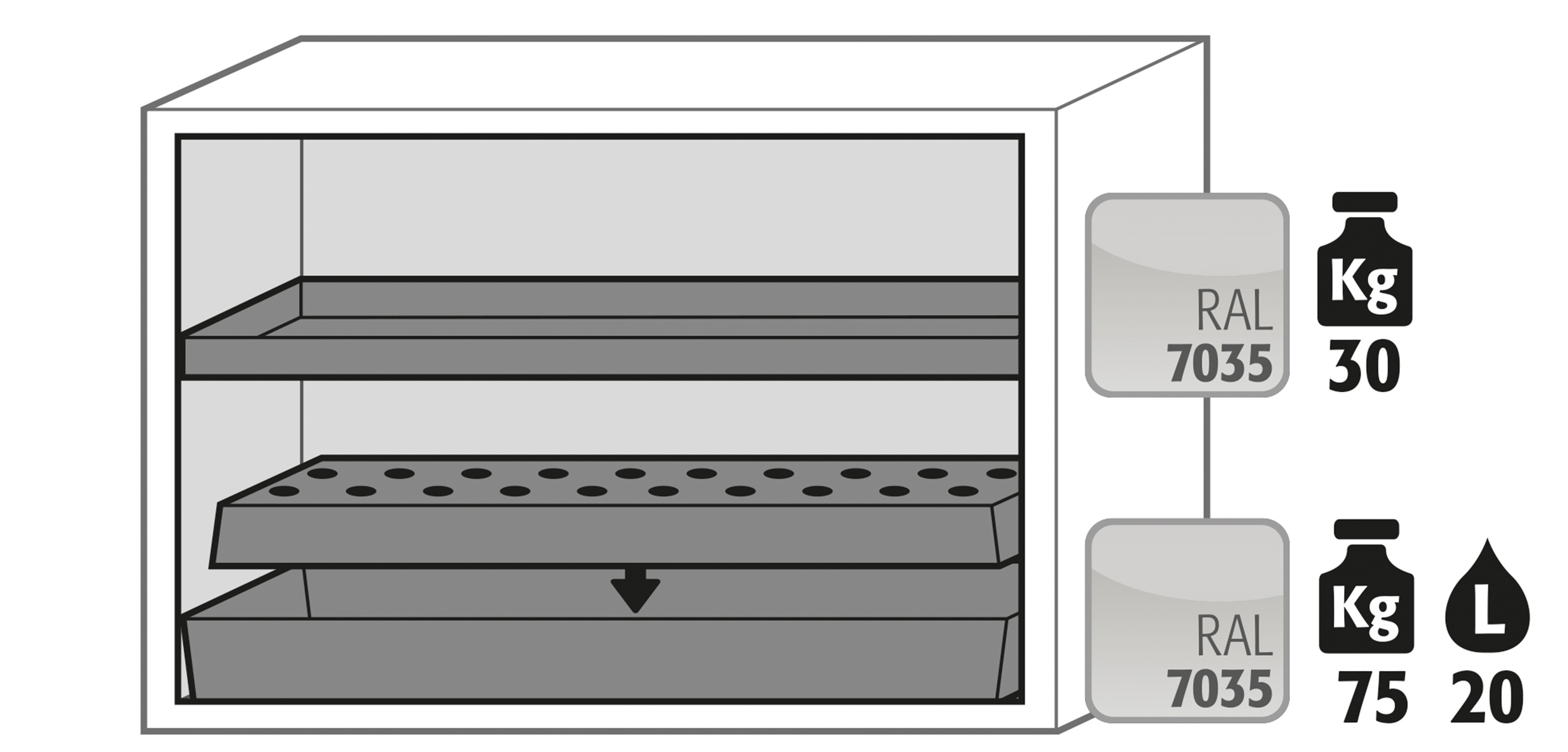 RAL
7035

Kg
30

RAL
7035

Kg
75

L
20