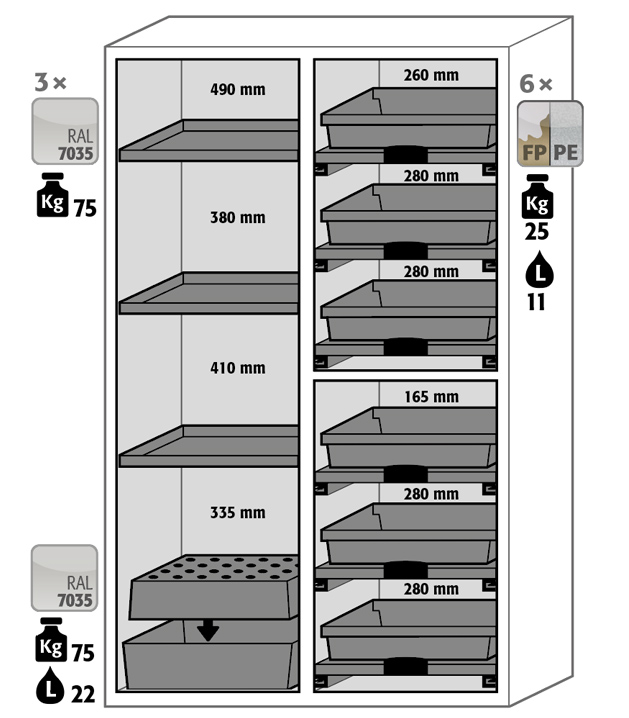 3 ×

RAL
7035

Kg 75

RAL
7035

Kg 75

L 22

490 mm

380 mm

410 mm

335 mm

260 mm

280 mm

280 mm

165 mm

280 mm

280 mm

6 ×

FP PE

Kg
25

L
11