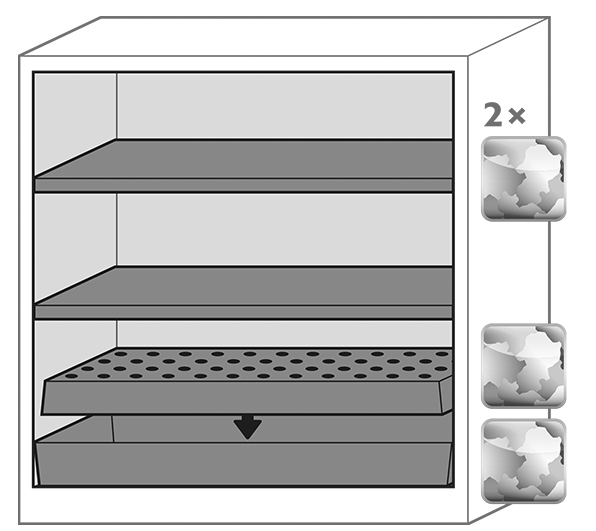 2×