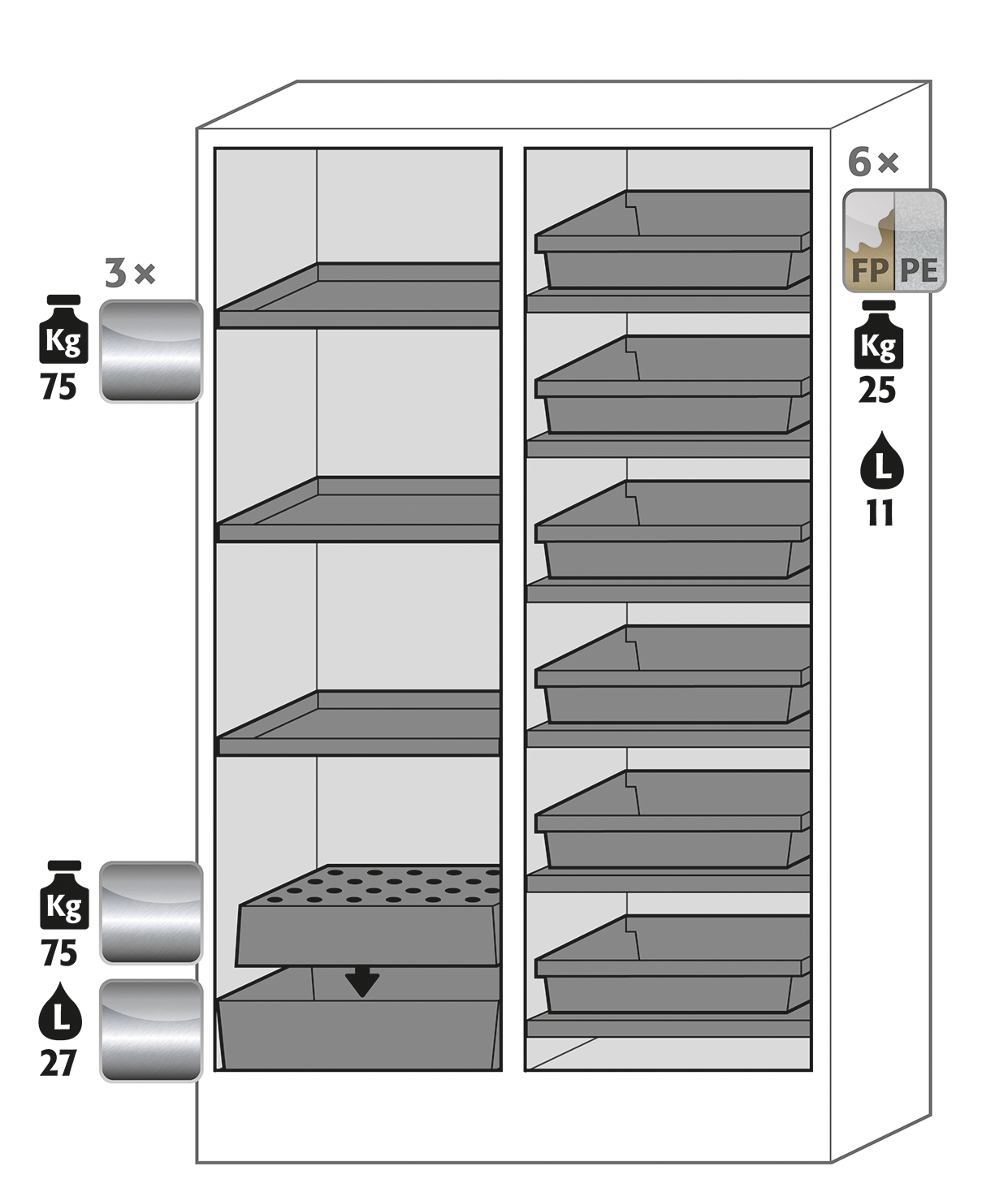 3 ×

Kg
75

Kg
75

L
27

6 ×

FP PE

Kg
25

L
11