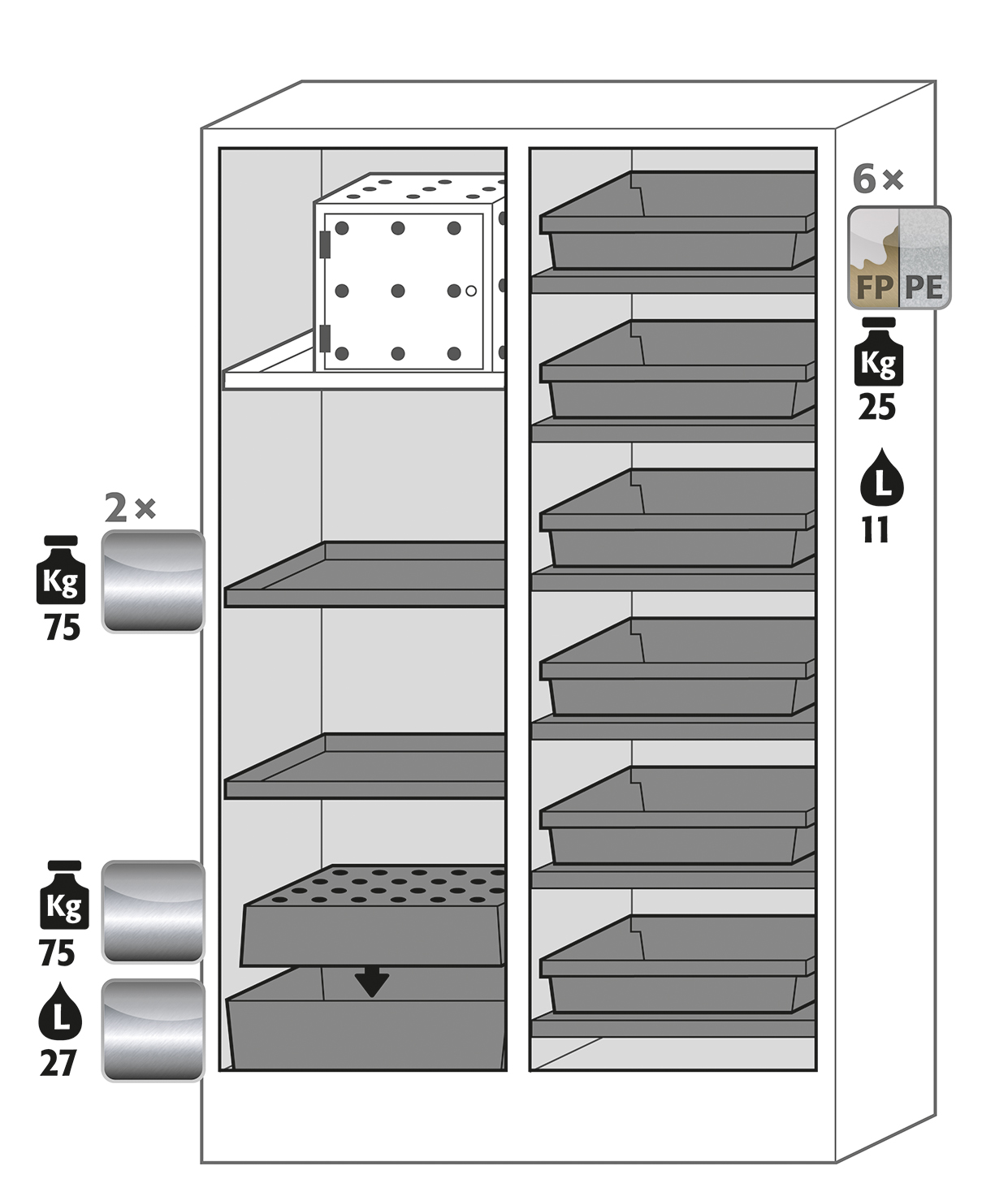 6×

FP PE

Kg
25

L
11

2×

Kg
75

Kg
75

L
27