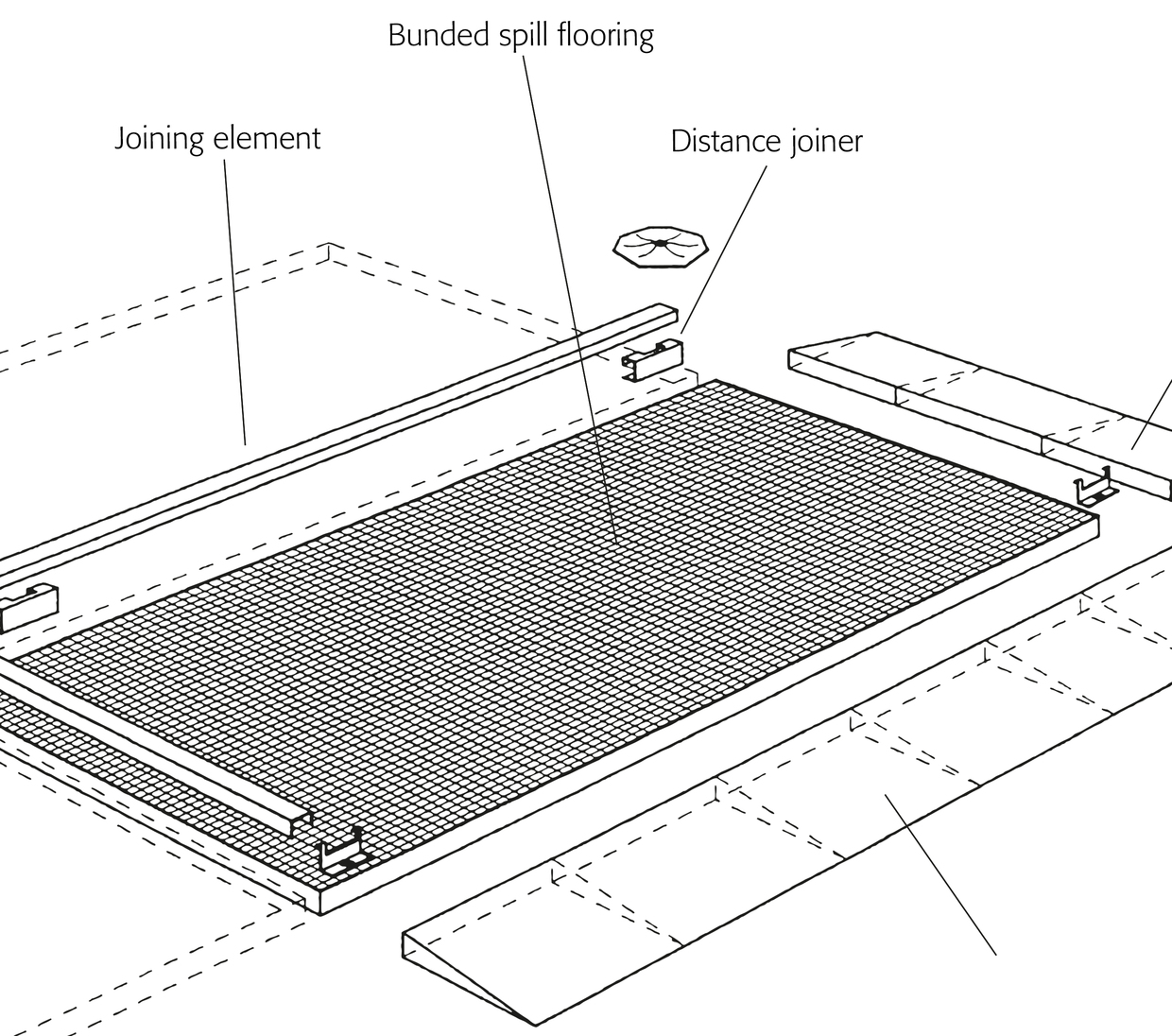 Bunded spill flooring

Joining element

Distance joiner