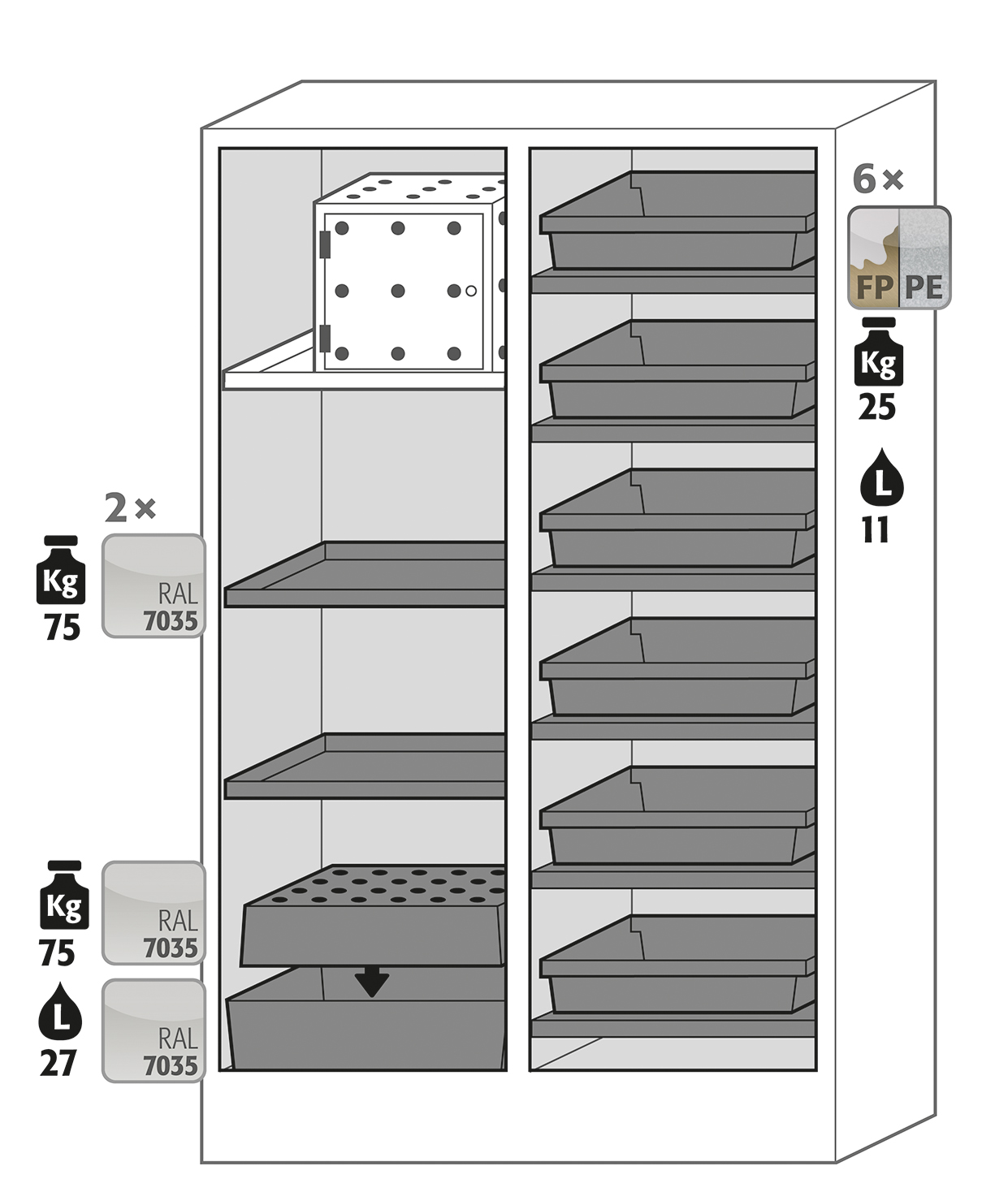 6 ×
FP PE
Kg
25
L
11

2 ×
Kg
75
RAL
7035

Kg
75
RAL
7035
L
27
RAL
7035