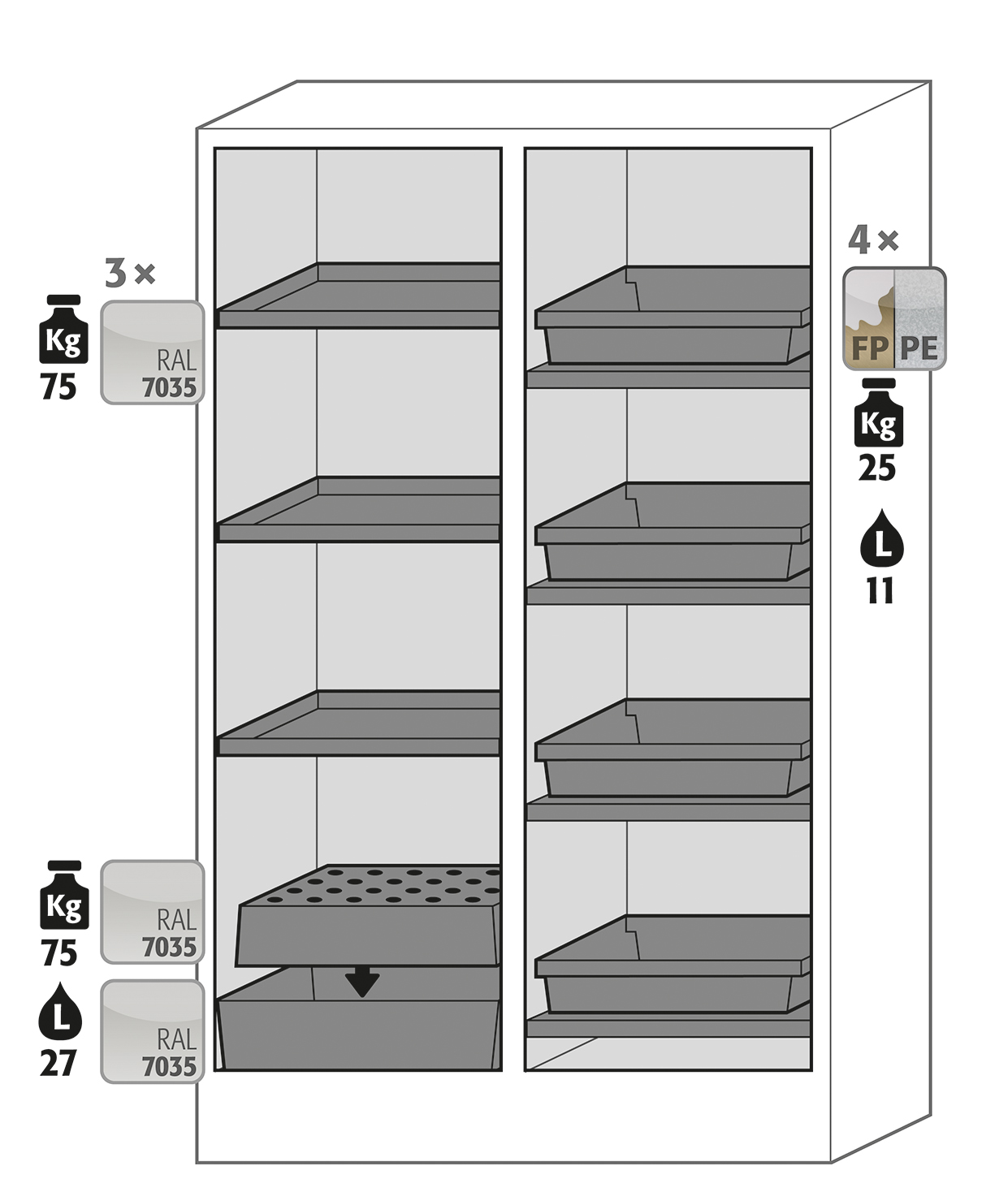 3 ×

Kg
75

RAL
7035

4 ×

FP PE

Kg
25

L
11

Kg
75

RAL
7035

L
27

RAL
7035