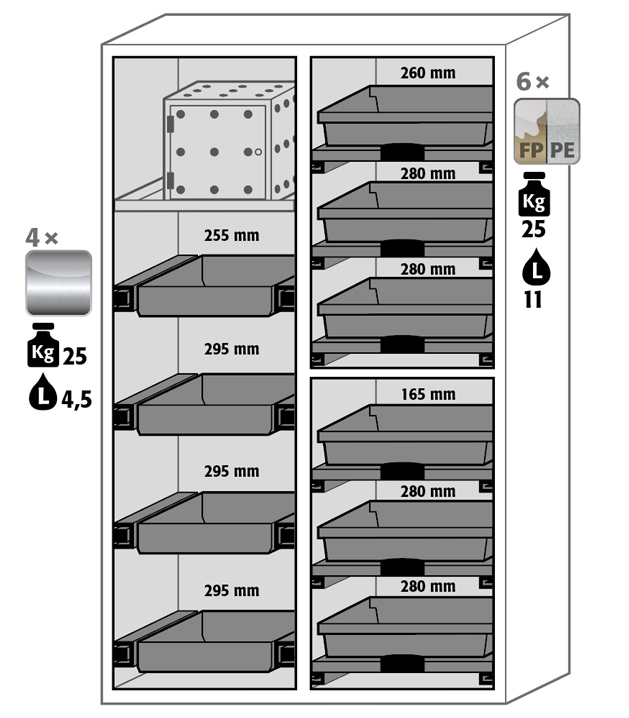 4 ×

Kg 25

L 4,5

255 mm

295 mm

295 mm

295 mm

260 mm

280 mm

280 mm

165 mm

280 mm

280 mm

6 ×

FP PE

Kg

25

L

11