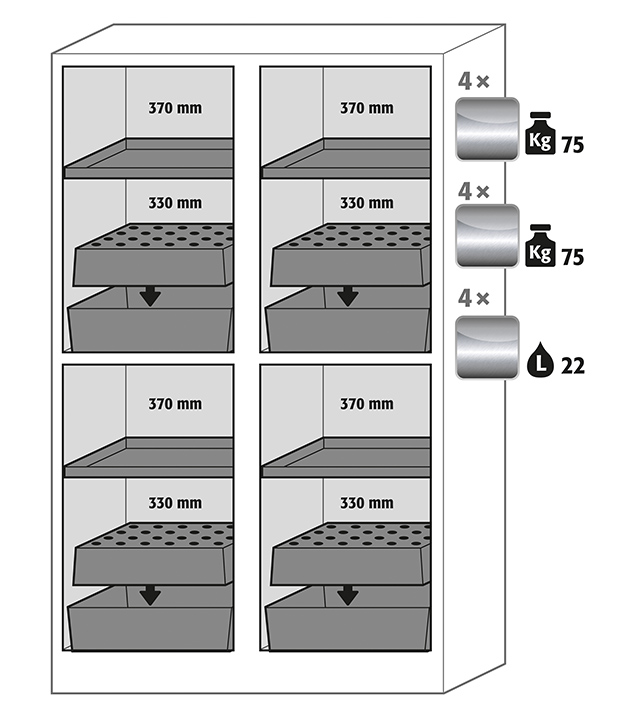 370 mm

330 mm

370 mm

330 mm

370 mm

330 mm

370 mm

330 mm

4 ×

Kg 75

4 ×

Kg 75

4 ×

L 22