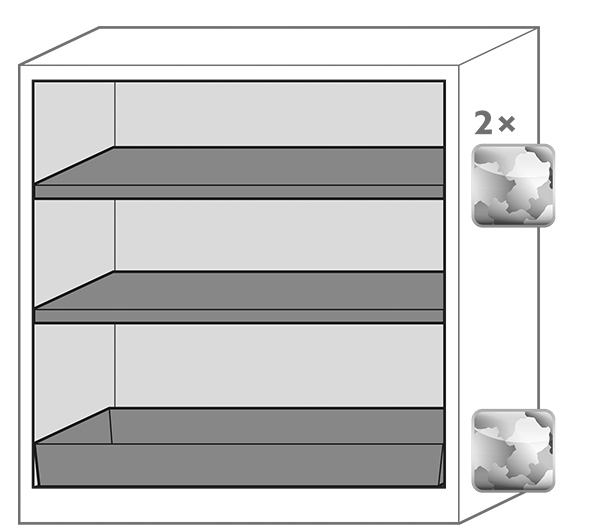 2×