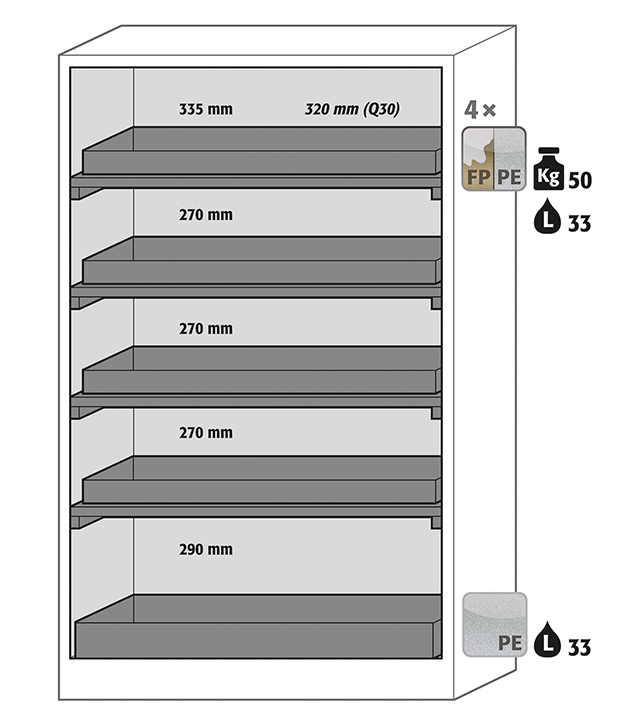 335 mm 320 mm (Q30)

4 ×

FP PE

Kg 50

L 33

270 mm

270 mm

270 mm

290 mm

PE

L 33