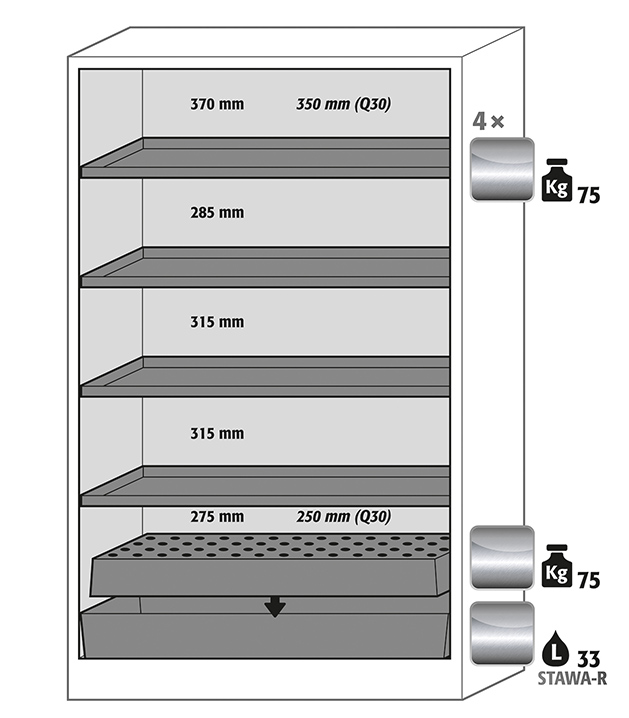 370 mm 350 mm (Q30)

4 ×

Kg 75

285 mm

315 mm

315 mm

275 mm 250 mm (Q30)

Kg 75

L 33
STAWA-R