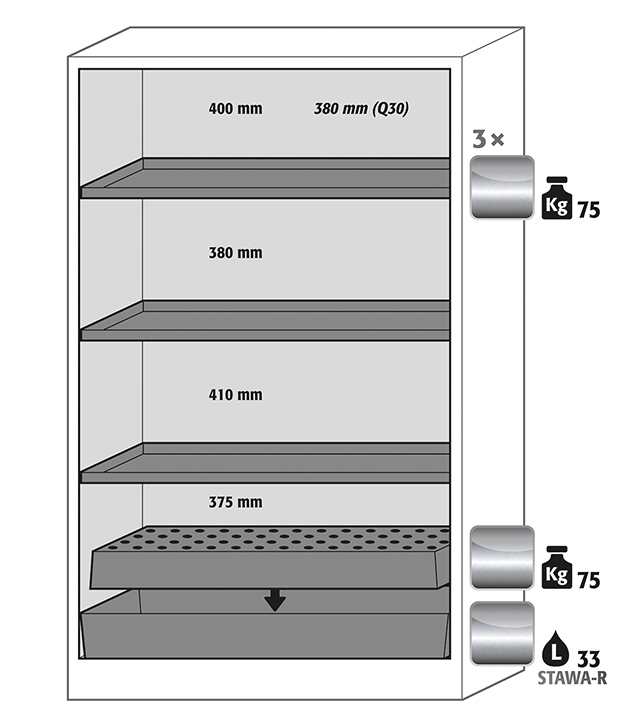 400 mm
380 mm (Q30)

3 ×

Kg 75

380 mm

410 mm

375 mm

Kg 75

L 33
STAWA-R