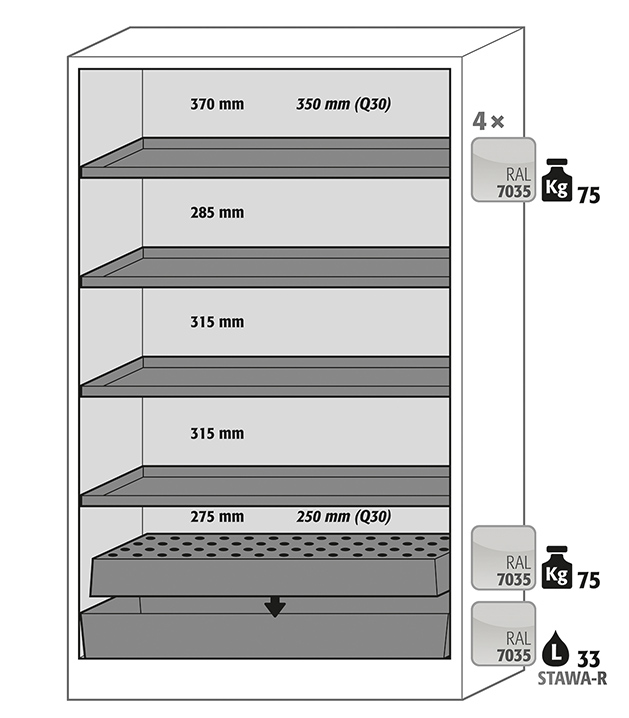 370 mm 350 mm (Q30)

285 mm

315 mm

315 mm

275 mm 250 mm (Q30)

4 ×

RAL 7035

Kg 75

RAL 7035

Kg 75

RAL 7035

L 33

STAWA-R