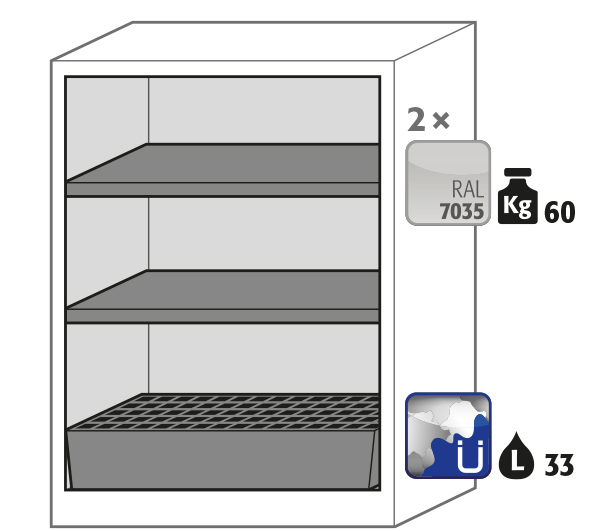 2 ×

RAL
7035

Kg 60

Ü

L 33