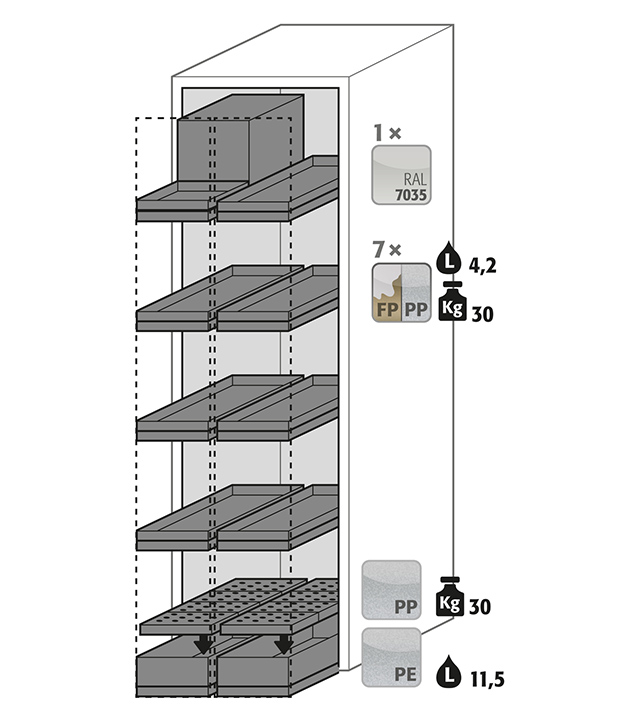 1 ×

RAL 7035

7 ×

FP PP

L 4,2

Kg 30

PP

Kg 30

PE

L 11,5